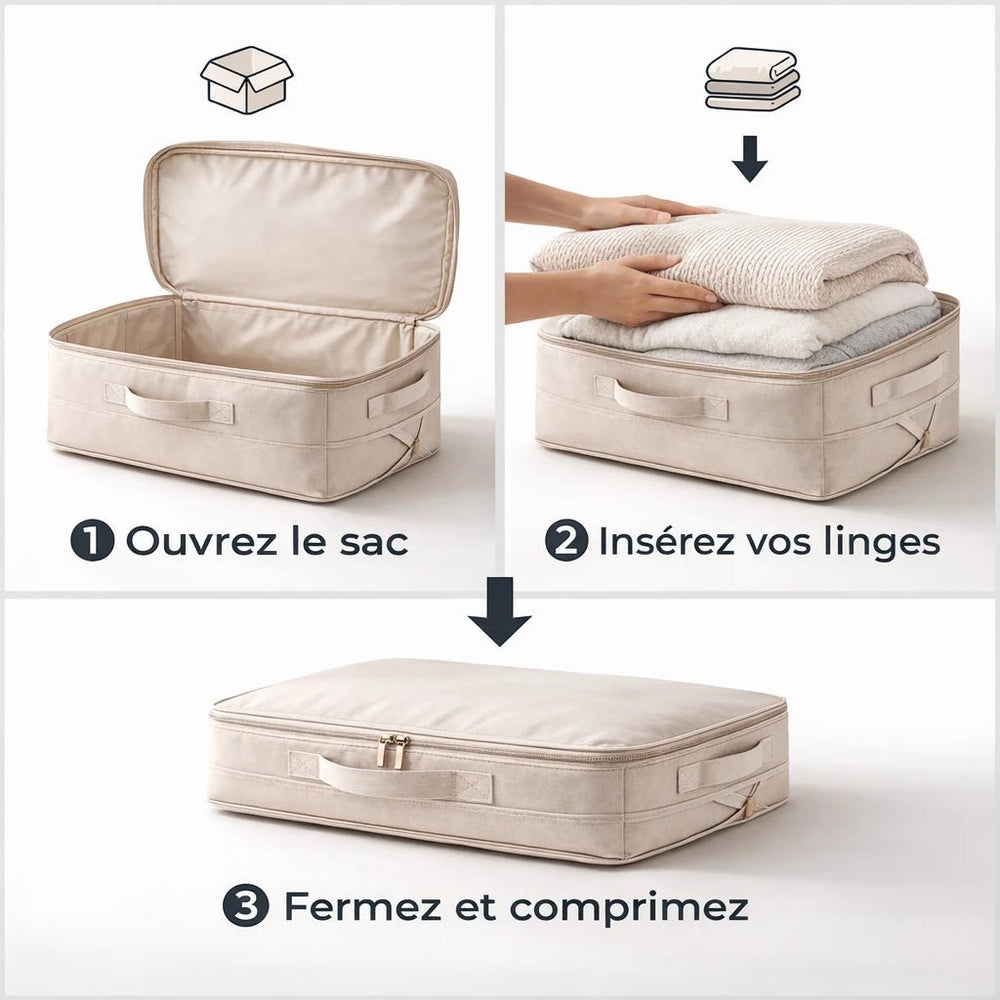 1 Ouvrez le sac

2 Insérez vos linges

3 Fermez et comprimez