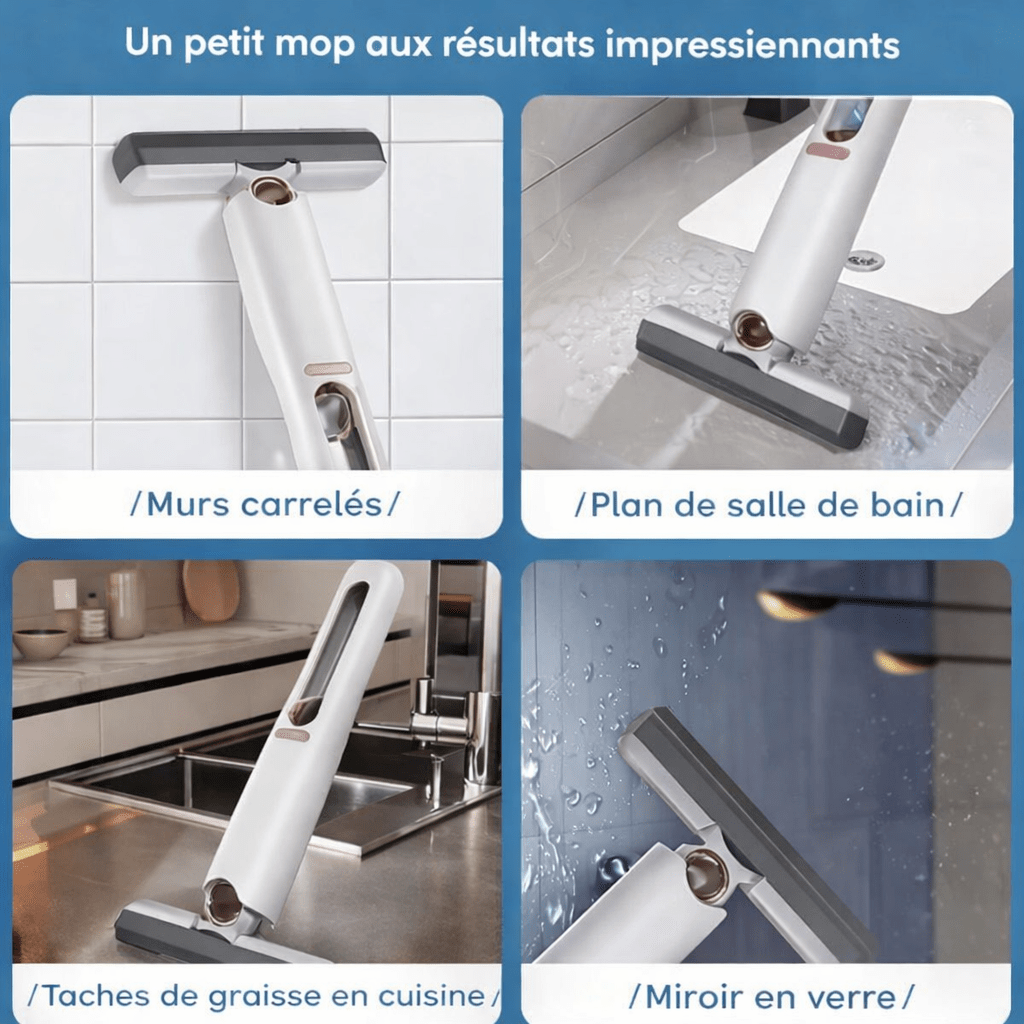 Un petit mop aux résultats impressiennants

/Murs carrelés/

/Plan de salle de bain/

/Taches de graisse en cuisine/

/Miroir en verre/