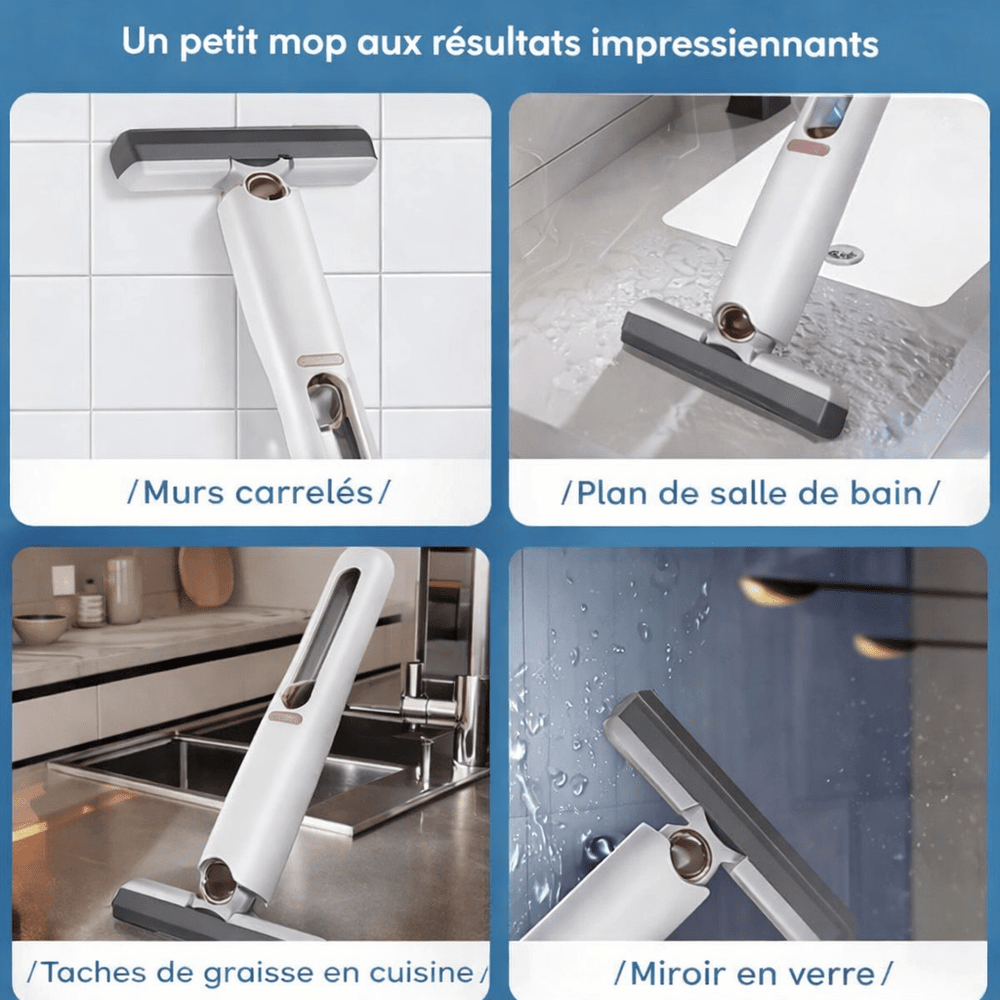 Un petit mop aux résultats impressiennants

/Murs carrelés/

/Plan de salle de bain/

/Taches de graisse en cuisine/

/Miroir en verre/