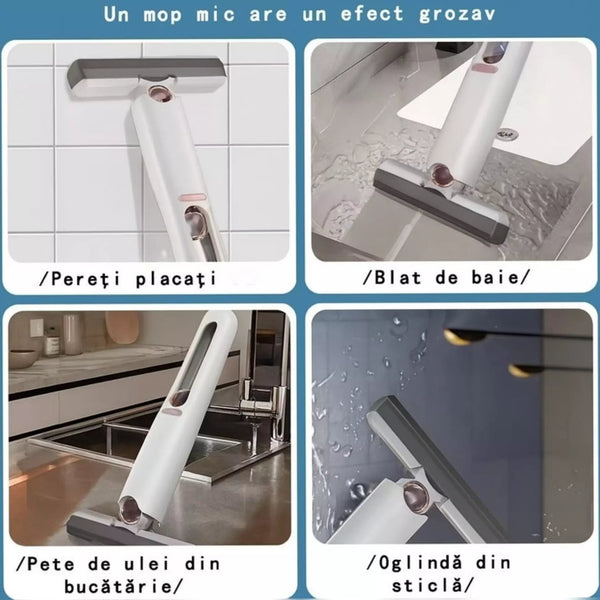 Un mop mic are un efect grozav

/Pereți placați

/Blat de baie/

/Pete de ulei din bucătărie/

/Oglindă din sticlă/