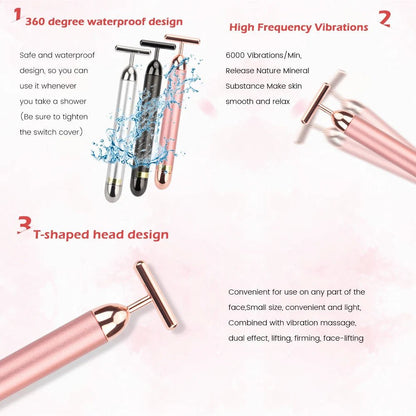 1 360 degree waterproof design

Safe and waterproof design, so you can use it whenever you take a shower (Be sure to tighten the switch cover)

High Frequency Vibrations 2

6000 Vibrations/Min, Release Nature Mineral Substance Make skin smooth and relax

3 T-shaped head design

Convenient for use on any part of the face,Small size, convenient and light, Combined with vibration massage, dual effect, lifting, firming, face-lifting