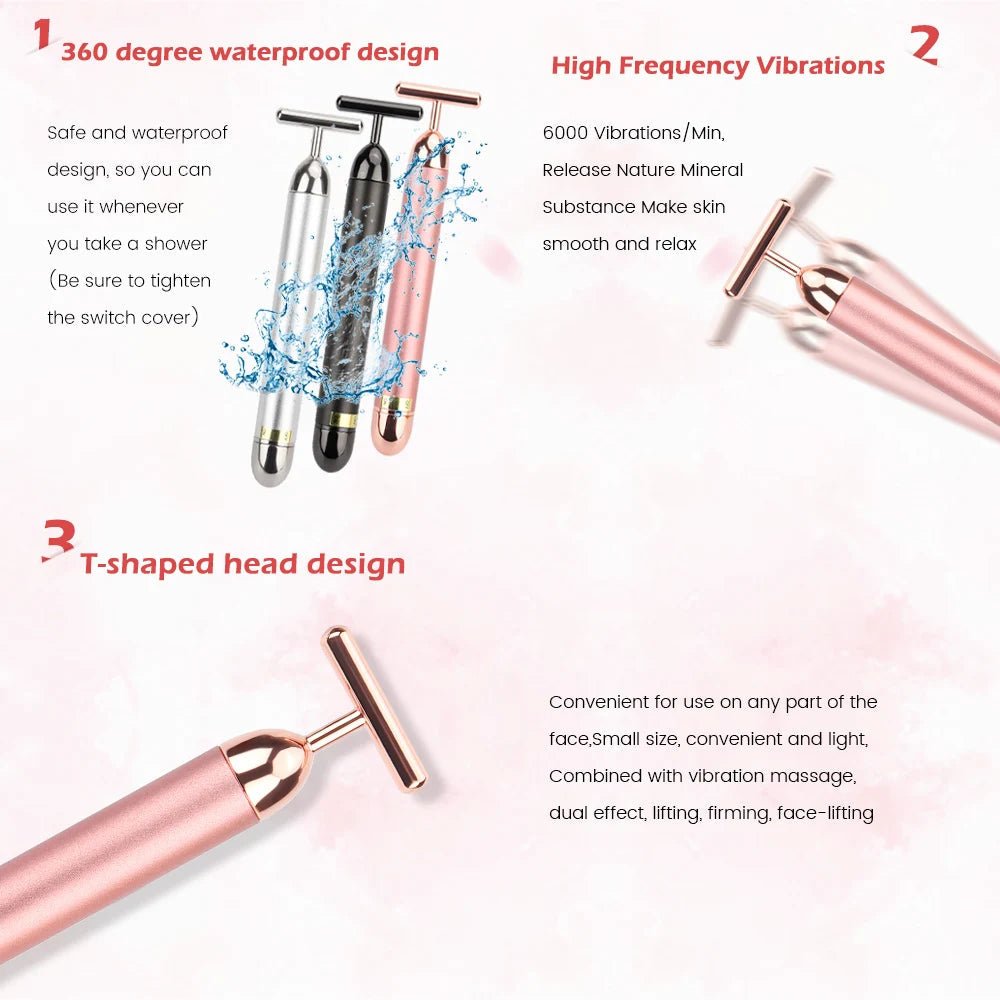 1 360 degree waterproof design

Safe and waterproof design, so you can use it whenever you take a shower (Be sure to tighten the switch cover)

High Frequency Vibrations 2

6000 Vibrations/Min, Release Nature Mineral Substance Make skin smooth and relax

3 T-shaped head design

Convenient for use on any part of the face,Small size, convenient and light, Combined with vibration massage, dual effect, lifting, firming, face-lifting